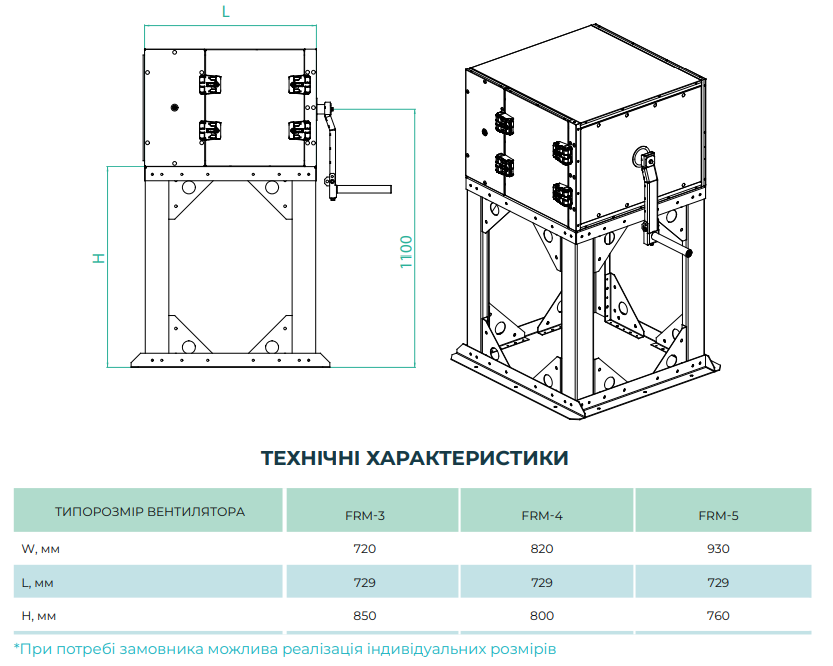 L

H

1100

ТЕХНІЧНІ ХАРАКТЕРИСТИКИ

| ТИПОРОЗМІР ВЕНТИЛЯТОРА | FRM-3 | FRM-4 | FRM-5 |
|---|---|---|---|
| W, мм | 720 | 820 | 930 |
| L, мм | 729 | 729 | 729 |
| H, мм | 850 | 800 | 760 |

*При потребі замовника можлива реалізація індивідуальних розмірів